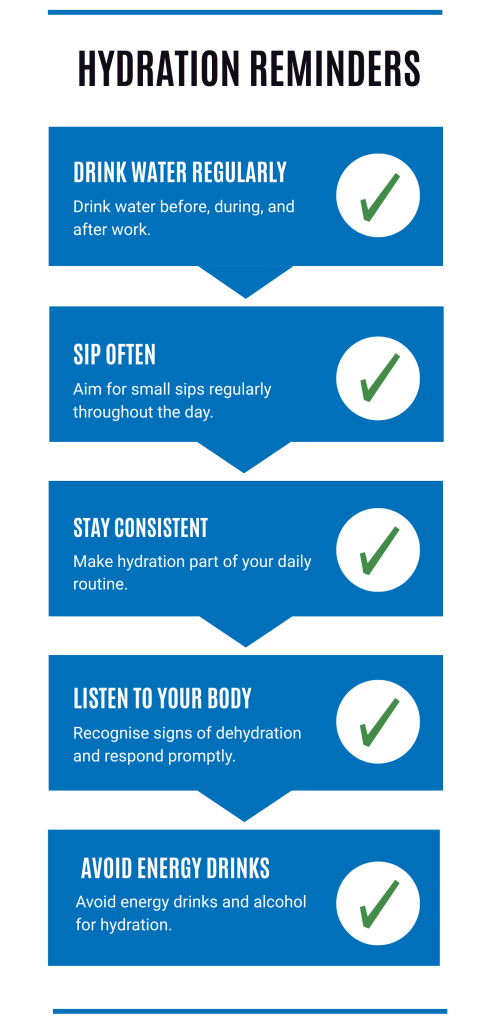 HYDRATION REMINDERS

DRINK WATER REGULARLY

Drink water before, during, and after work.

SIP OFTEN

Aim for small sips regularly throughout the day.

STAY CONSISTENT

Make hydration part of your daily routine.

LISTEN TO YOUR BODY

Recognise signs of dehydration and respond promptly.

AVOID ENERGY DRINKS

Avoid energy drinks and alcohol for hydration.